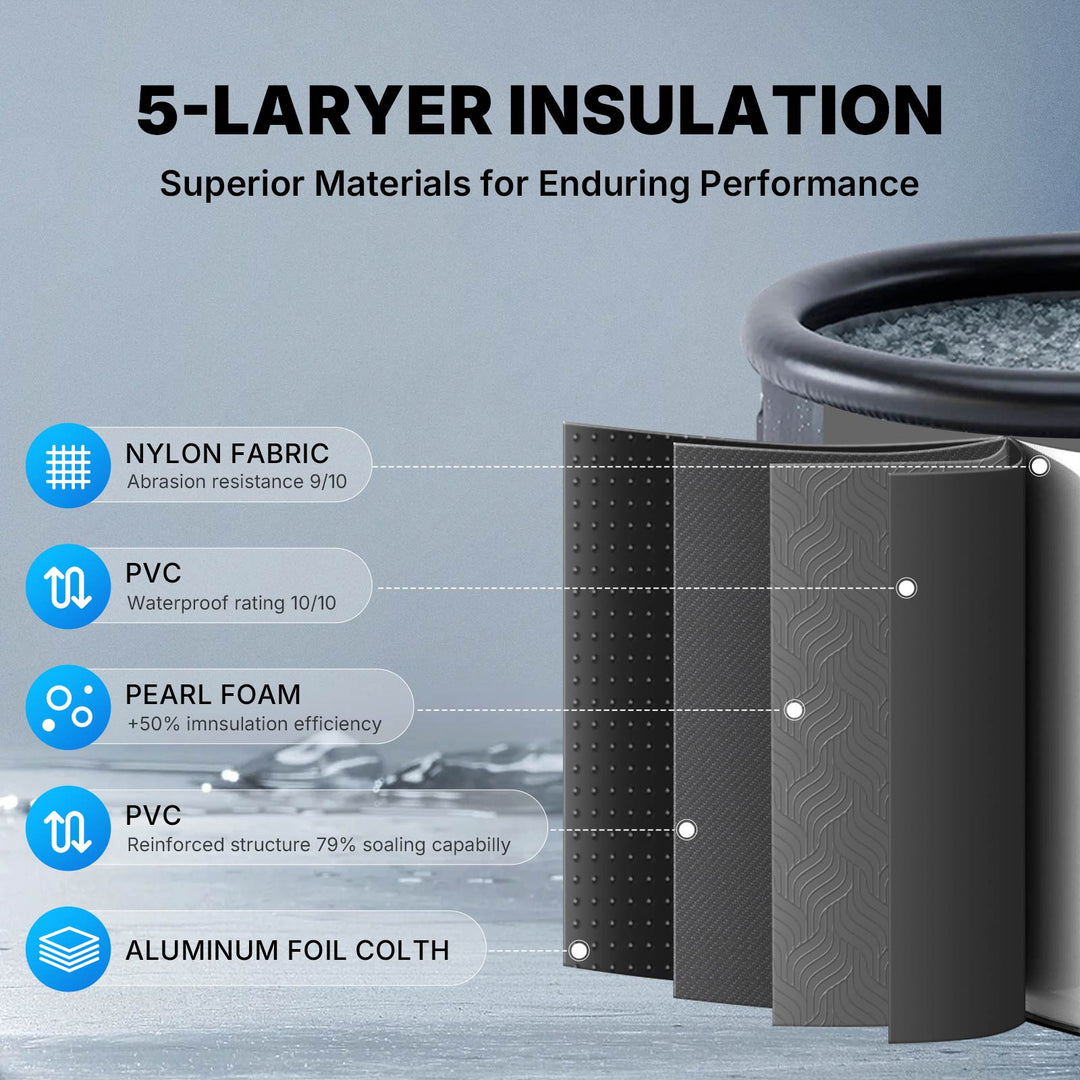 5-LARYER INSULATION

Superior Materials for Enduring Performance

NYLON FABRIC
Abrasion resistance 9/10

PVC
Waterproof rating 10/10

PEARL FOAM
+50% imnsulation efficiency

PVC
Reinforced structure 79% soaling capabilly

ALUMINUM FOIL COLTH